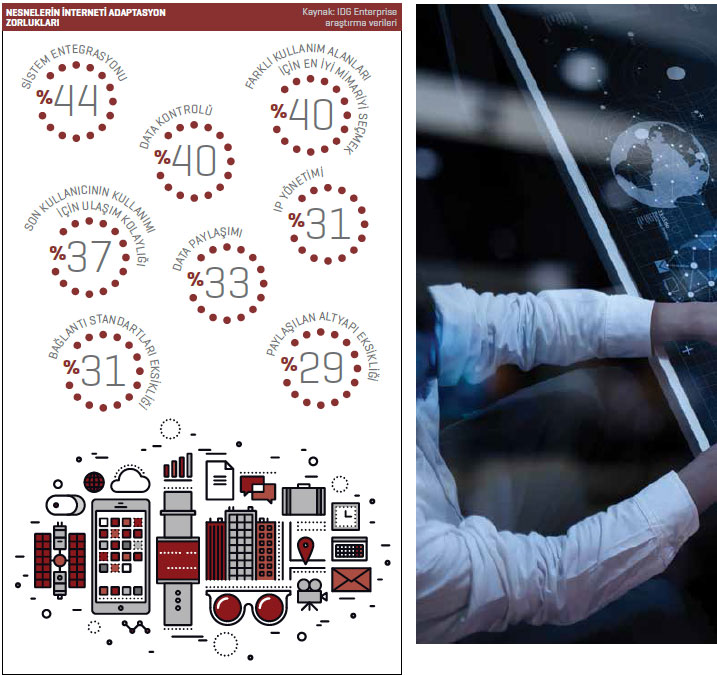 NESNELERİN İNTERNETİ ADAPTASYON ZORLUKLARI

Kaynak: IDG Enterprise araştırma verileri

SİSTEM ENTEGRASYONU
%44

FARKLI KULLANIM ALANLARI İÇİN EN İYİ MİMARİYİ SEÇMEK
%40

DATA KONTROLÜ
%40

SON KULLANICININ KULLANIMI İÇİN ULAŞIM KOLAYLIĞI
%37

IP YÖNETİMİ
%31

DATA PAYLAŞIMI
%33

BAĞLANTI STANDARTLARI EKSİKLİĞİ
%31

PAYLAŞILAN ALTYAPI EKSİKLİĞİ
%29